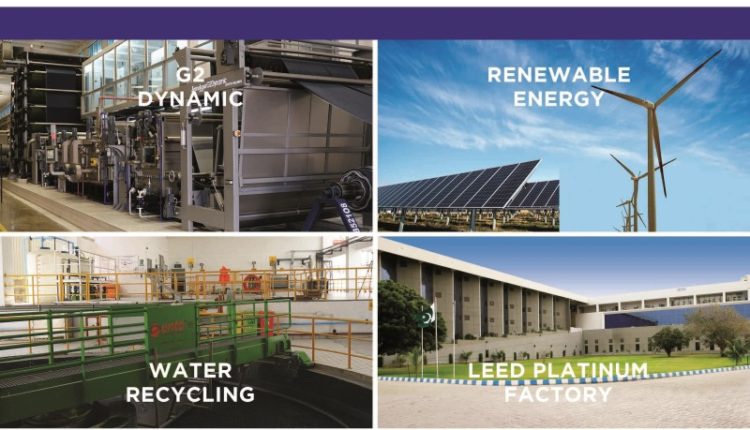 G2 DYNAMIC

RENEWABLE ENERGY

WATER RECYCLING

LEED PLATINUM FACTORY